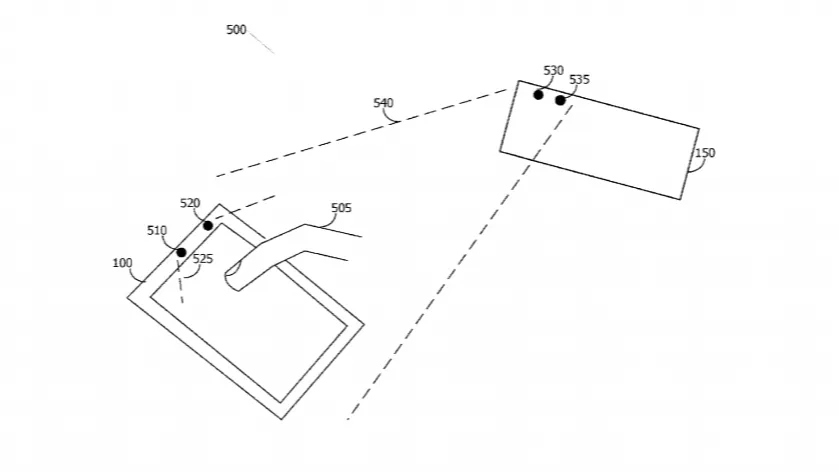 500

530
535

540

150

520
505
510
100
525